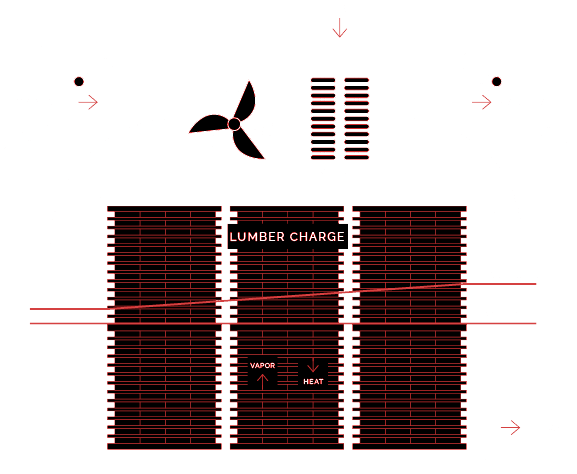 LUMBER CHARGE

VAPOR

HEAT